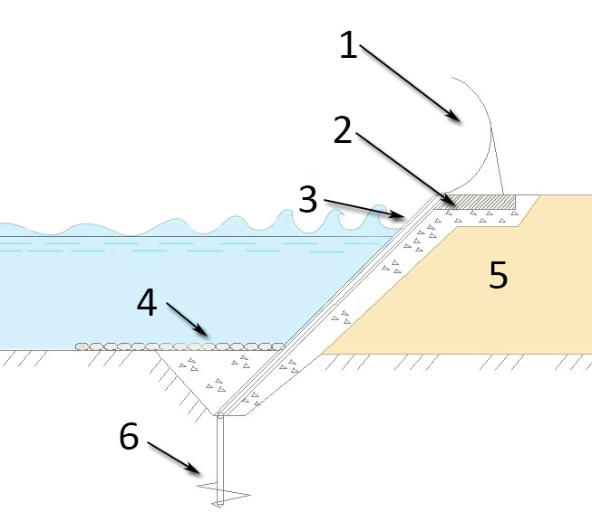 1
2
3
4
5
6